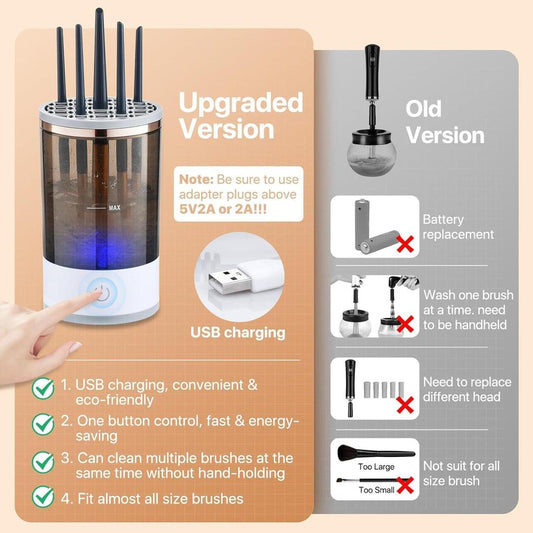 Upgraded Version

MAX

Note: Be sure to use adapter plugs above 5V2A or 2A!!!

USB charging

1. USB charging, convenient & eco-friendly

2. One button control, fast & energy-saving

3. Can clean multiple brushes at the same time without hand-holding

4. Fit almost all size brushes

Old Version

Battery replacement

Wash one brush at a time. need to be handheld

Need to replace different head

Too Large

Too Small

Not suit for all size brush